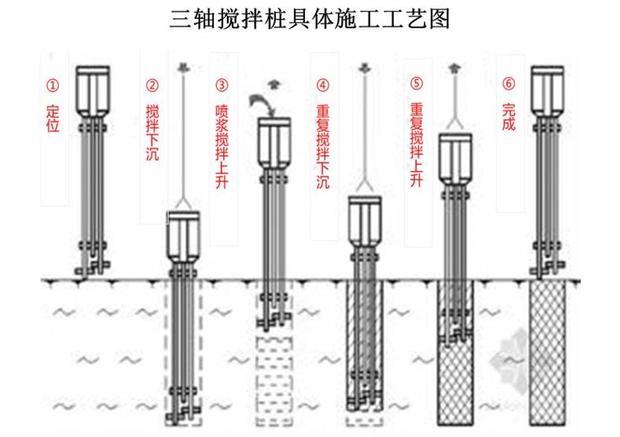 三轴搅拌桩具体施工工艺图

①
定位

②
搅拌下沉

③
喷浆搅拌上升

④
重复搅拌下沉

⑤
重复搅拌上升

⑥
完成