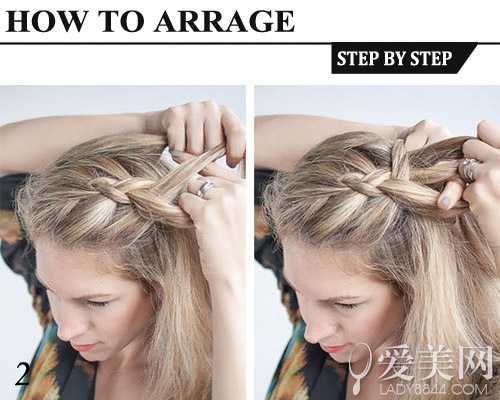 HOW TO ARRAGE

STEP BY STEP

2

爱美网
LADY8844.COM