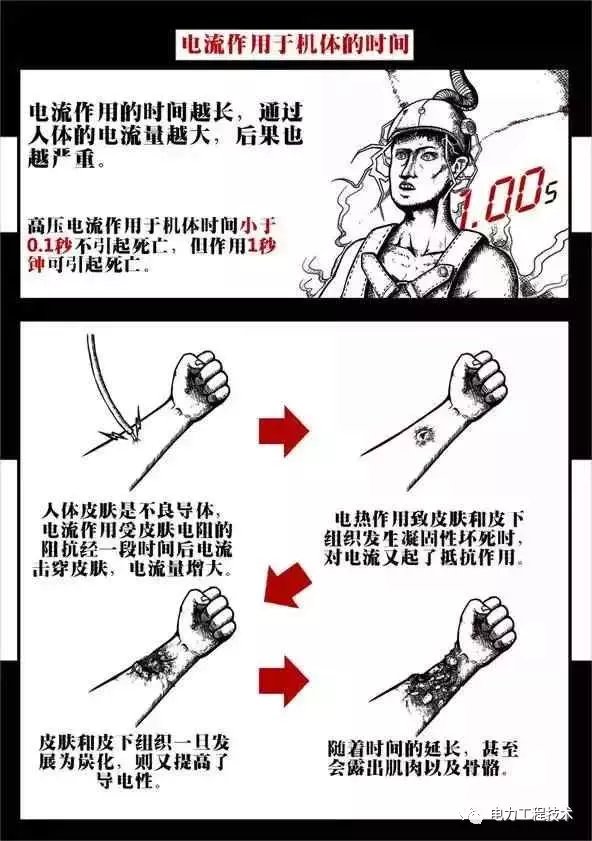 电流作用于机体的时间

电流作用的时间越长，通过人体的电流量越大，后果也越严重。

高压电流作用于机体时间小于0.1秒不引起死亡，但作用1秒钟可引起死亡。

1.00s

人体皮肤是不良导体，电流作用受皮肤电阻的阻抗经一段时间后电流击穿皮肤，电流量增大。

电热作用致皮肤和皮下组织发生凝固性坏死时，对电流又起了抵抗作用。

皮肤和皮下组织一旦发展为炭化，则又提高了导电性。

随着时间的延长，甚至会露出肌肉以及骨骼。

电力工程技术